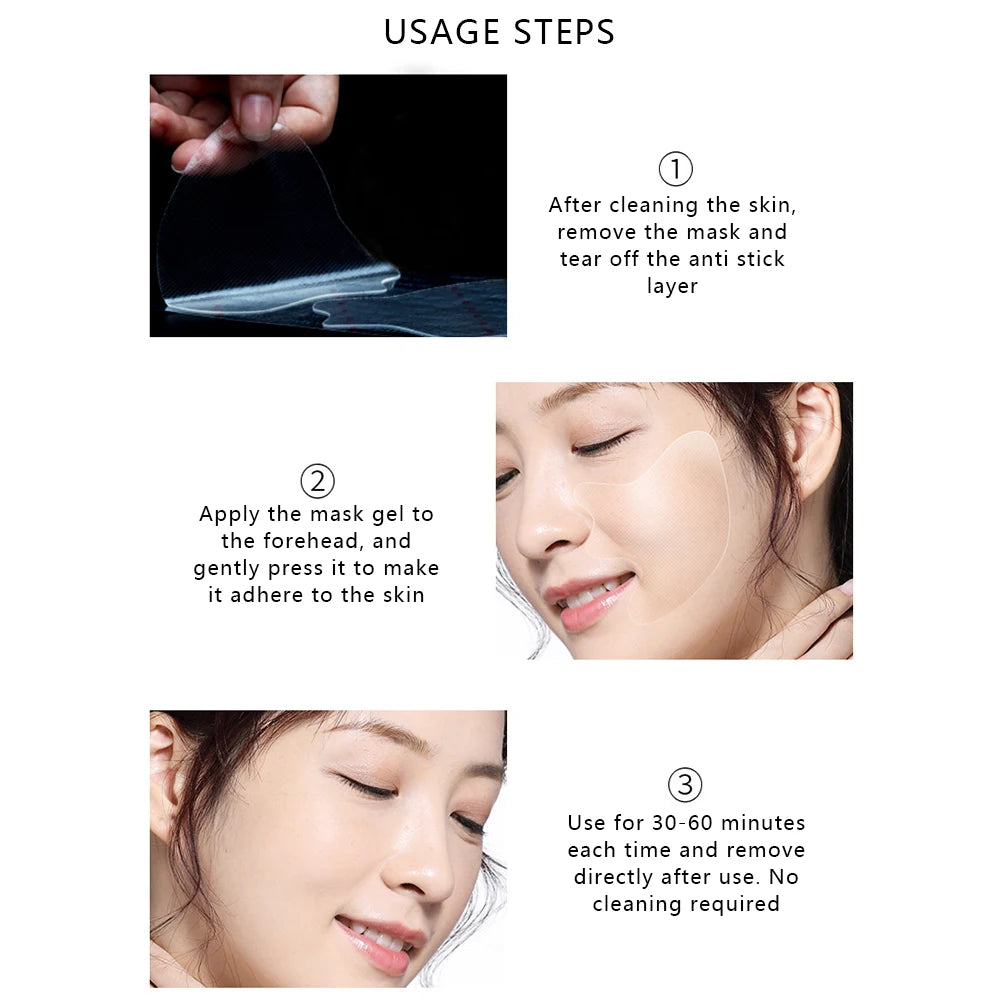 USAGE STEPS

①
After cleaning the skin, remove the mask and tear off the anti stick layer

②
Apply the mask gel to the forehead, and gently press it to make it adhere to the skin

③
Use for 30-60 minutes each time and remove directly after use. No cleaning required